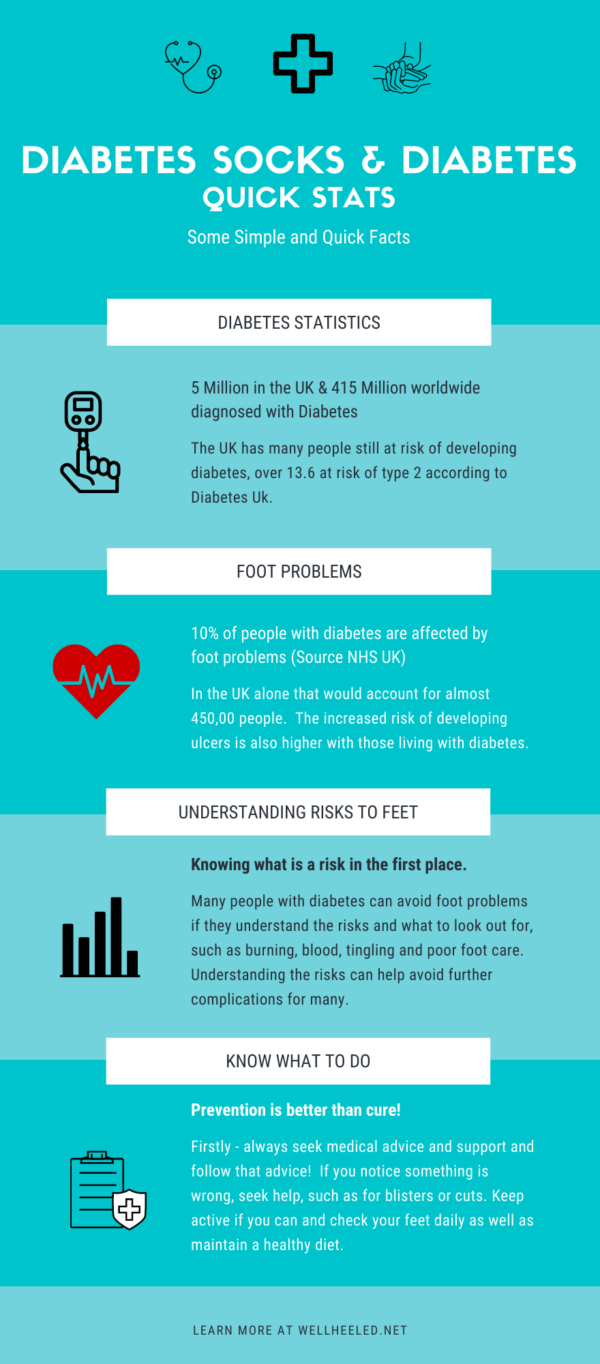 DIABETES SOCKS & DIABETES
QUICK STATS

Some Simple and Quick Facts

DIABETES STATISTICS

5 Million in the UK & 415 Million worldwide diagnosed with Diabetes

The UK has many people still at risk of developing diabetes, over 13.6 at risk of type 2 according to Diabetes Uk.

FOOT PROBLEMS

10% of people with diabetes are affected by foot problems (Source NHS UK)

In the UK alone that would account for almost 450,00 people. The increased risk of developing ulcers is also higher with those living with diabetes.

UNDERSTANDING RISKS TO FEET

Knowing what is a risk in the first place.

Many people with diabetes can avoid foot problems if they understand the risks and what to look out for, such as burning, blood, tingling and poor foot care. Understanding the risks can help avoid further complications for many.

KNOW WHAT TO DO

Prevention is better than cure!

Firstly - always seek medical advice and support and follow that advice! If you notice something is wrong, seek help, such as for blisters or cuts. Keep active if you can and check your feet daily as well as maintain a healthy diet.

LEARN MORE AT WELLHEELED.NET